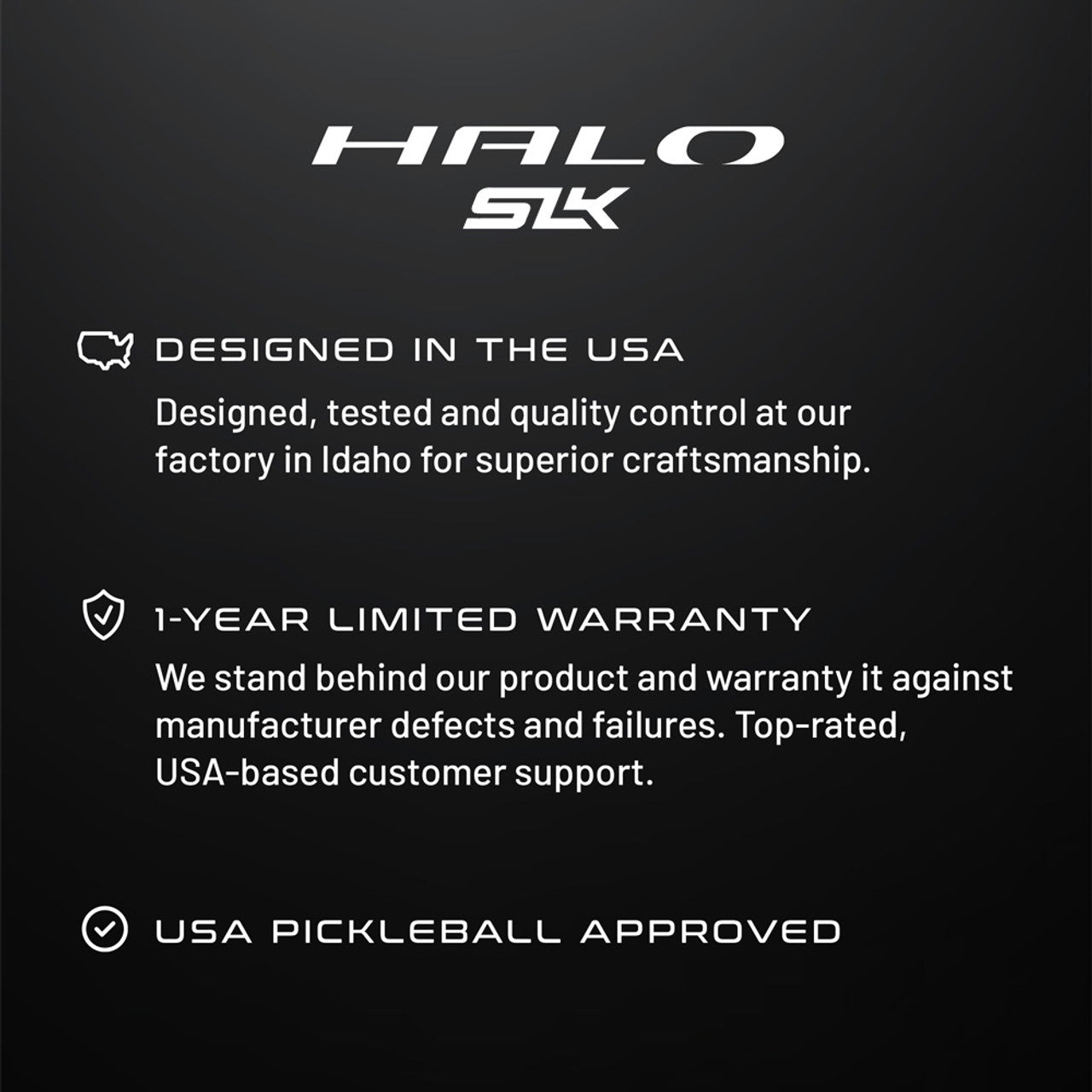 HALO
SLK

DESIGNED IN THE USA

Designed, tested and quality control at our factory in Idaho for superior craftsmanship.

1-YEAR LIMITED WARRANTY

We stand behind our product and warranty it against manufacturer defects and failures. Top-rated, USA-based customer support.

USA PICKLEBALL APPROVED